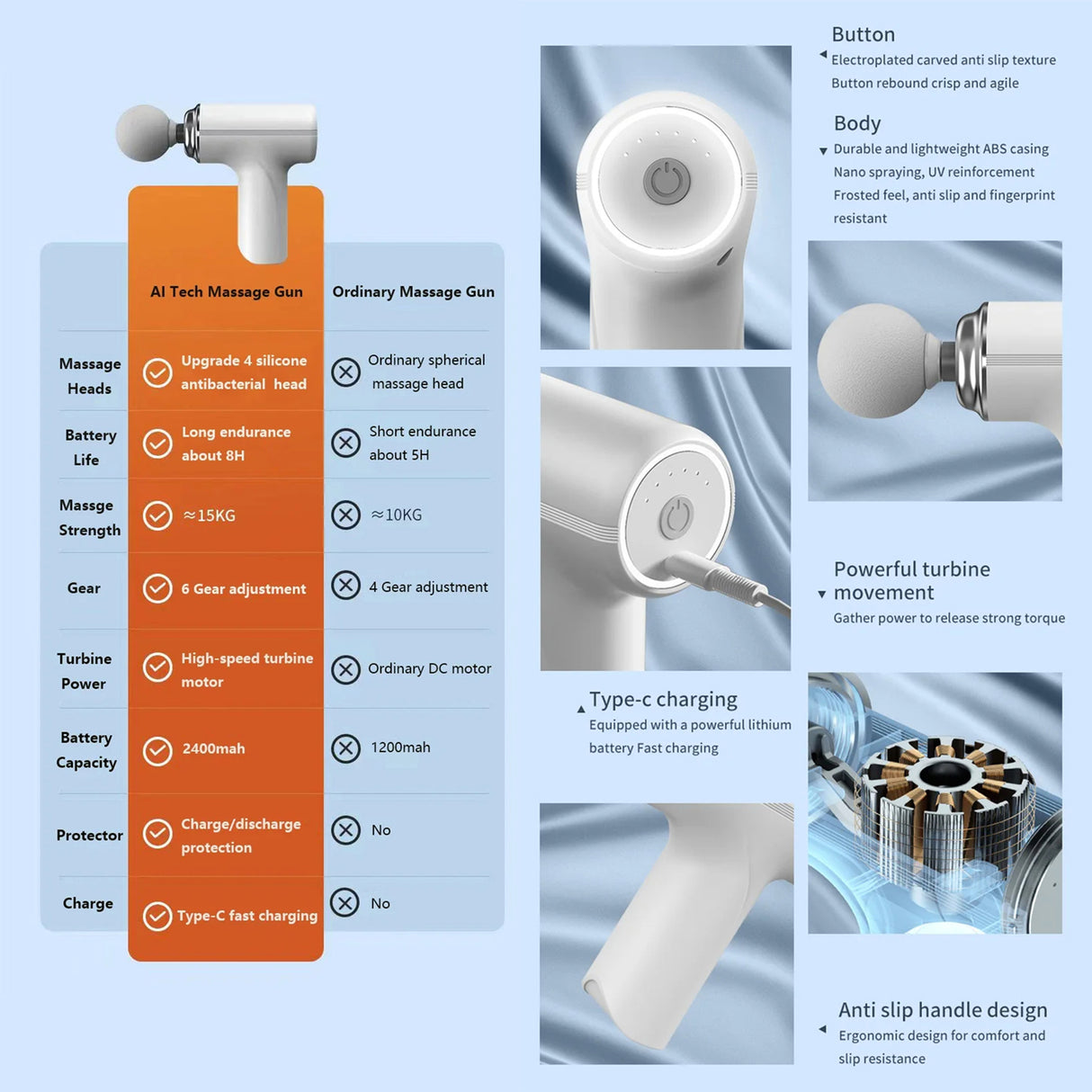 |  | AI Tech Massage Gun | Ordinary Massage Gun |
|---|---|---|
| Massage Heads | Upgrade 4 silicone antibacterial head | Ordinary spherical massage head |
| Battery Life | Long endurance about 8H | Short endurance about 5H |
| Massge Strength | ≈15KG | ≈10KG |
| Gear | 6 Gear adjustment | 4 Gear adjustment |
| Turbine Power | High-speed turbine motor | Ordinary DC motor |
| Battery Capacity | 2400mah | 1200mah |
| Protector | Charge/discharge protection | No |
| Charge | Type-C fast charging | No |

Button
Electroplated carved anti slip texture
Button rebound crisp and agile

Body
Durable and lightweight ABS casing
Nano spraying, UV reinforcement
Frosted feel, anti slip and fingerprint resistant

Powerful turbine movement
Gather power to release strong torque

Type-c charging
Equipped with a powerful lithium battery Fast charging

Anti slip handle design
Ergonomic design for comfort and slip resistance