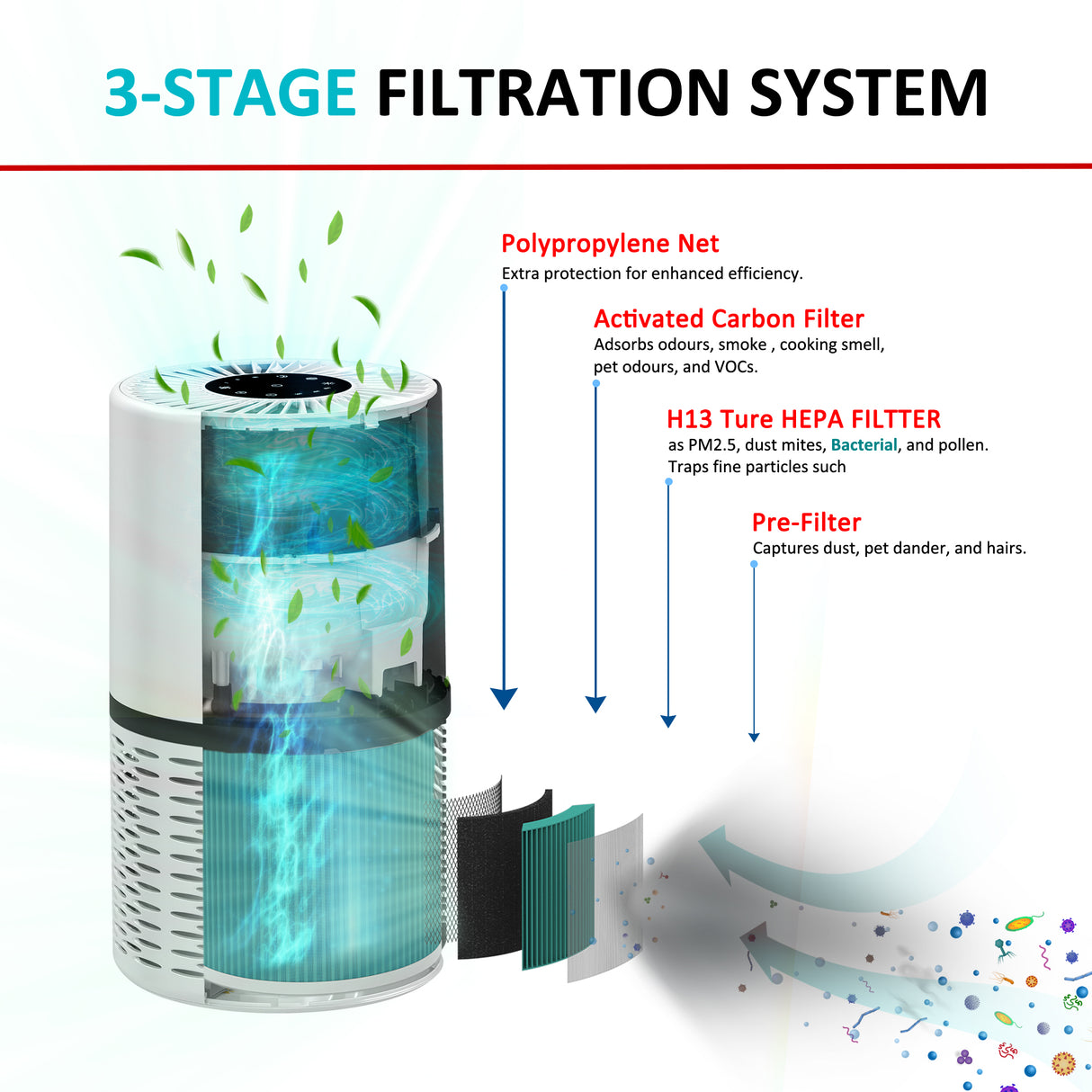 3-STAGE FILTRATION SYSTEM

Polypropylene Net
Extra protection for enhanced efficiency.

Activated Carbon Filter
Adsorbs odours, smoke , cooking smell, pet odours, and VOCs.

H13 Ture HEPA FILTTER
as PM2.5, dust mites, Bacterial, and pollen.
Traps fine particles such

Pre-Filter
Captures dust, pet dander, and hairs.