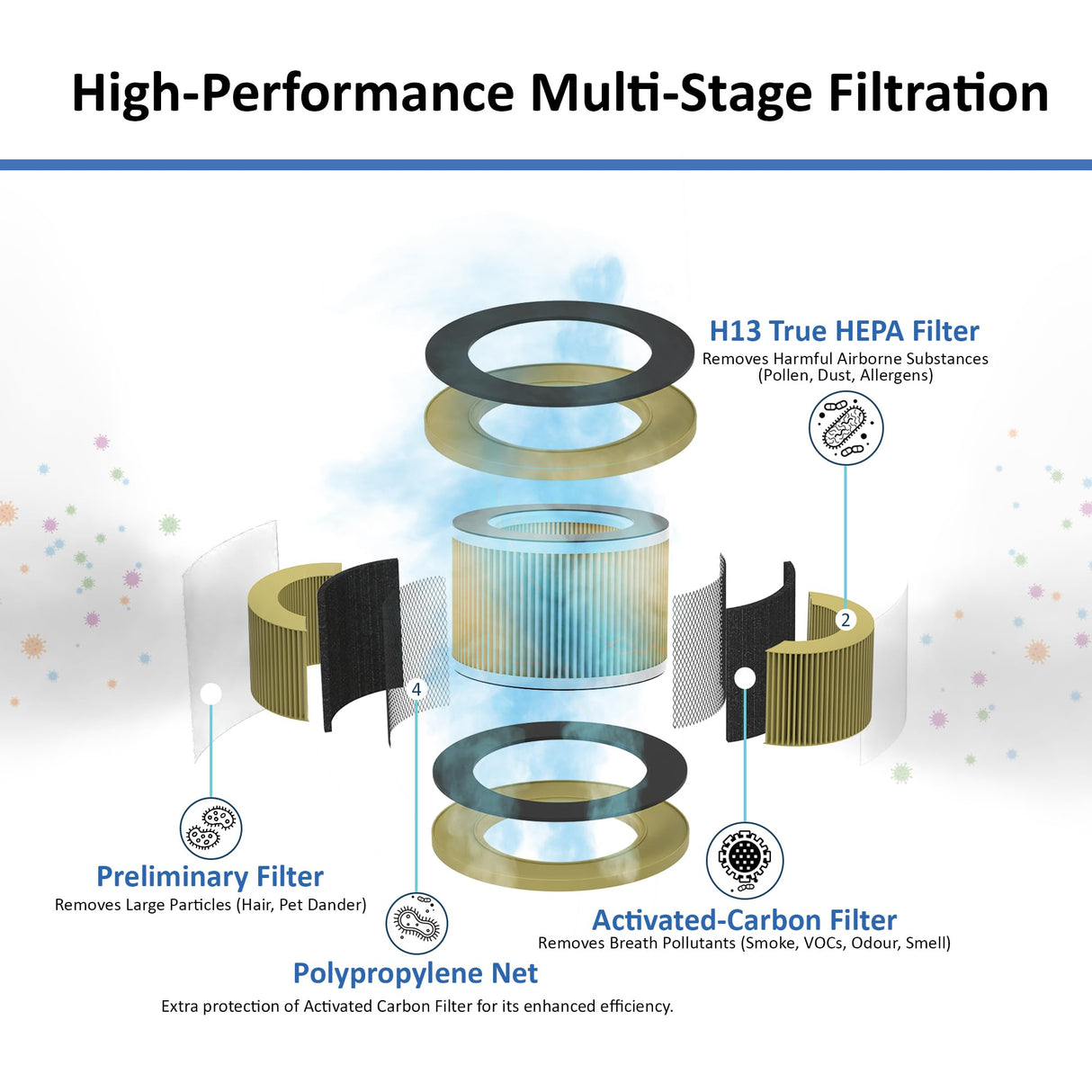 High-Performance Multi-Stage Filtration

H13 True HEPA Filter
Removes Harmful Airborne Substances (Pollen, Dust, Allergens)

2

4

Preliminary Filter
Removes Large Particles (Hair, Pet Dander)

Activated-Carbon Filter
Removes Breath Pollutants (Smoke, VOCs, Odour, Smell)

Polypropylene Net
Extra protection of Activated Carbon Filter for its enhanced efficiency.