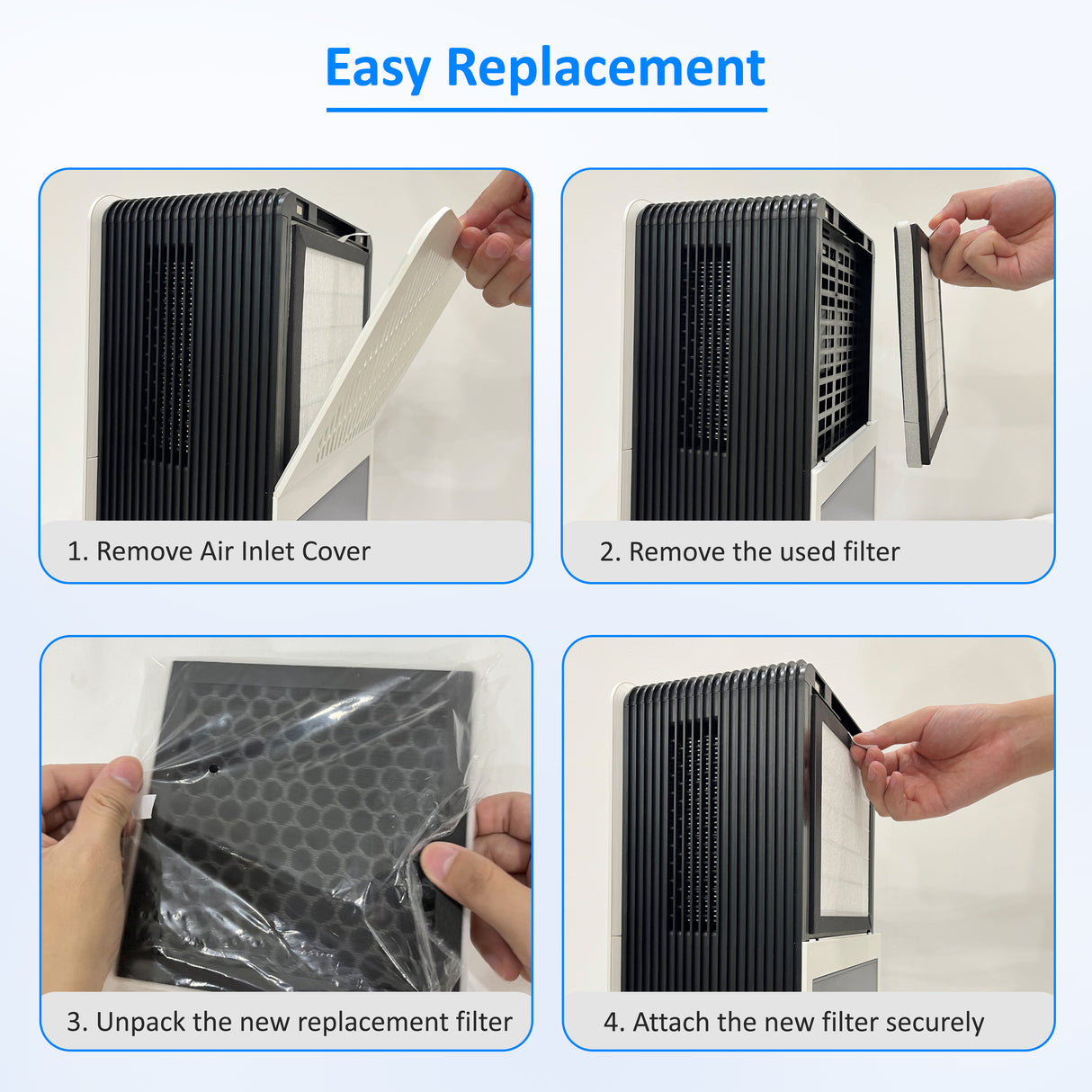 Easy Replacement

1. Remove Air Inlet Cover

2. Remove the used filter

3. Unpack the new replacement filter

4. Attach the new filter securely