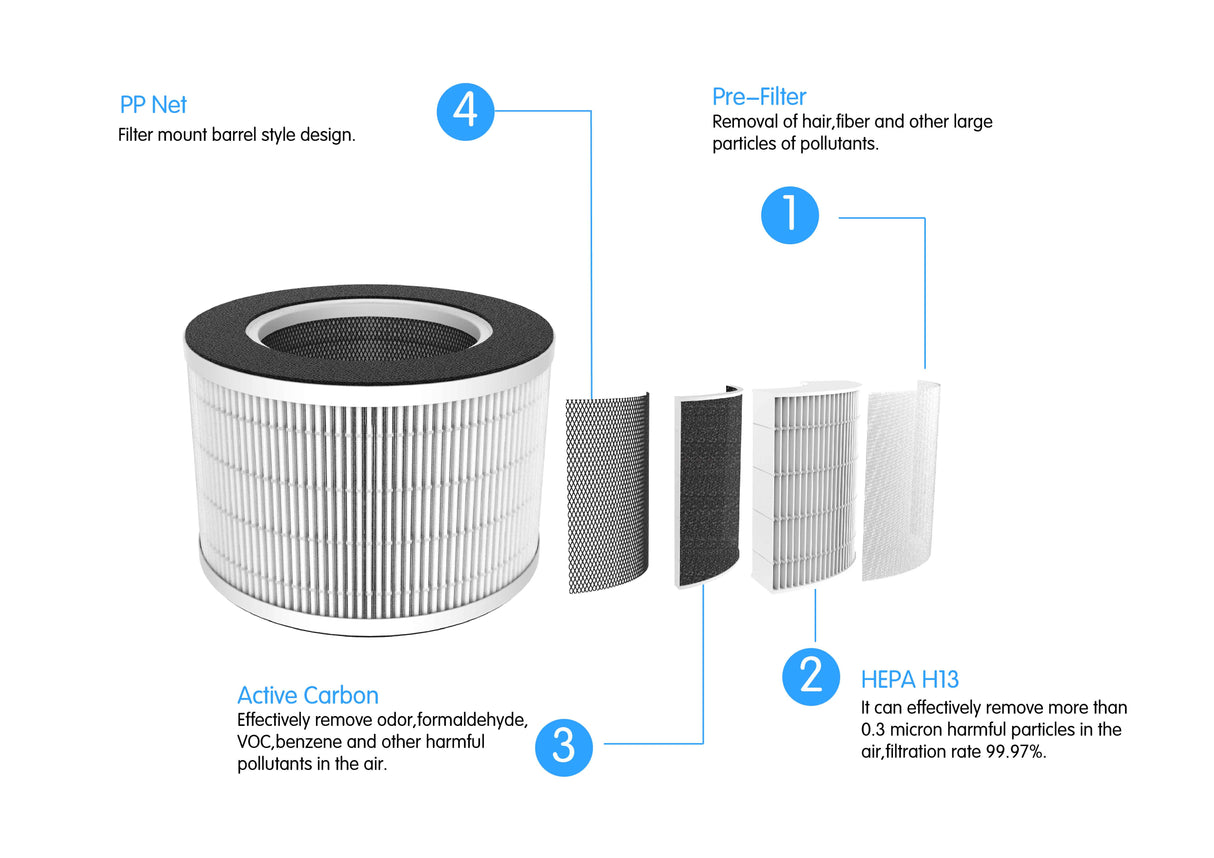 PP Net
Filter mount barrel style design.

4

Pre–Filter
Removal of hair,fiber and other large particles of pollutants.

1

2

HEPA H13
It can effectively remove more than 0.3 micron harmful particles in the air,filtration rate 99.97%.

Active Carbon
Effectively remove odor,formaldehyde, VOC,benzene and other harmful pollutants in the air.

3