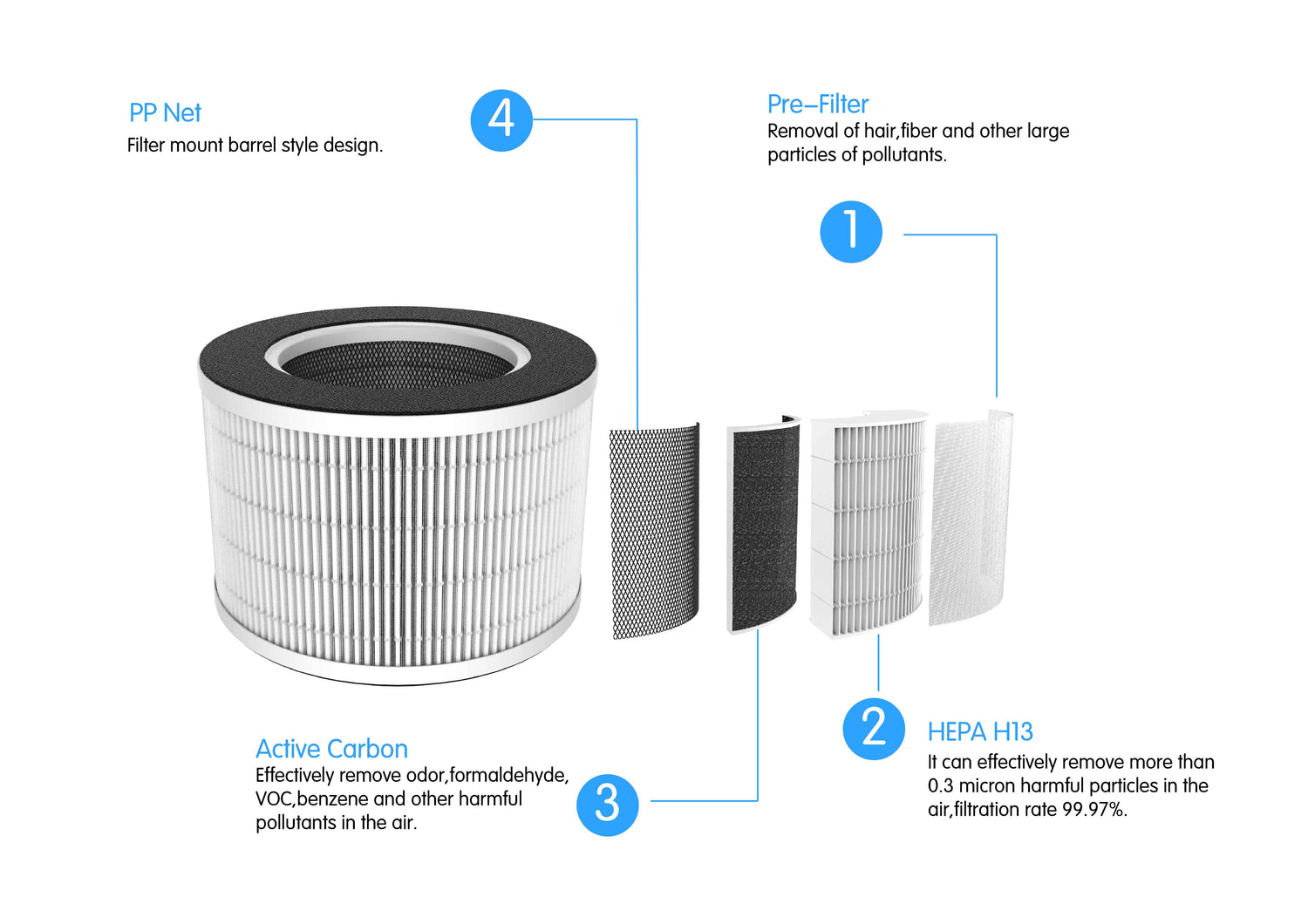 PP Net
Filter mount barrel style design.

4

Pre–Filter
Removal of hair,fiber and other large particles of pollutants.

1

2

HEPA H13
It can effectively remove more than 0.3 micron harmful particles in the air,filtration rate 99.97%.

Active Carbon
Effectively remove odor,formaldehyde, VOC,benzene and other harmful pollutants in the air.

3