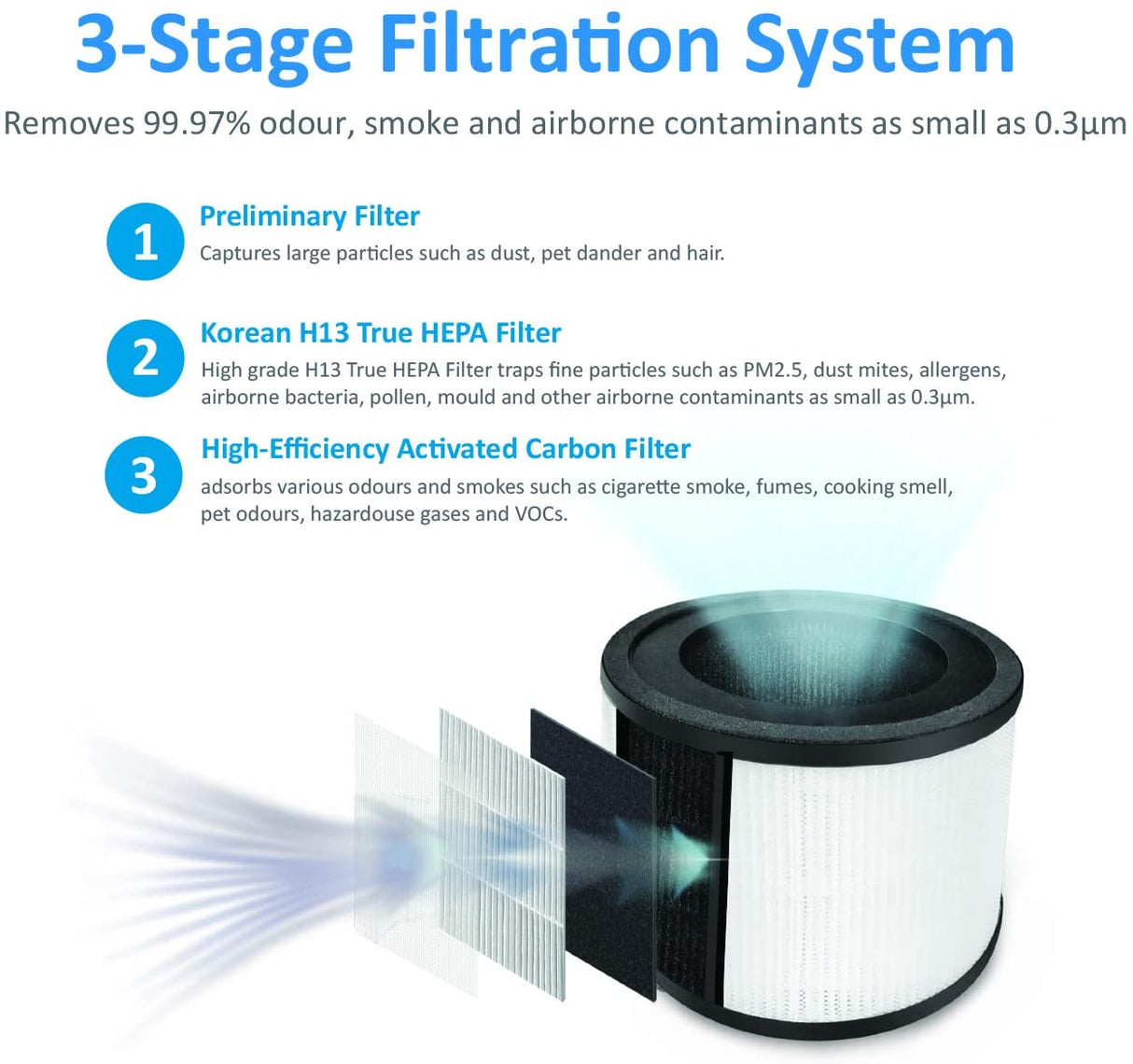 3-Stage Filtration System

Removes 99.97% odour, smoke and airborne contaminants as small as 0.3µm

1

Preliminary Filter

Captures large particles such as dust, pet dander and hair.

2

Korean H13 True HEPA Filter

High grade H13 True HEPA Filter traps fine particles such as PM2.5, dust mites, allergens, airborne bacteria, pollen, mould and other airborne contaminants as small as 0.3µm.

3

High-Efficiency Activated Carbon Filter

adsorbs various odours and smokes such as cigarette smoke, fumes, cooking smell, pet odours, hazardouse gases and VOCs.