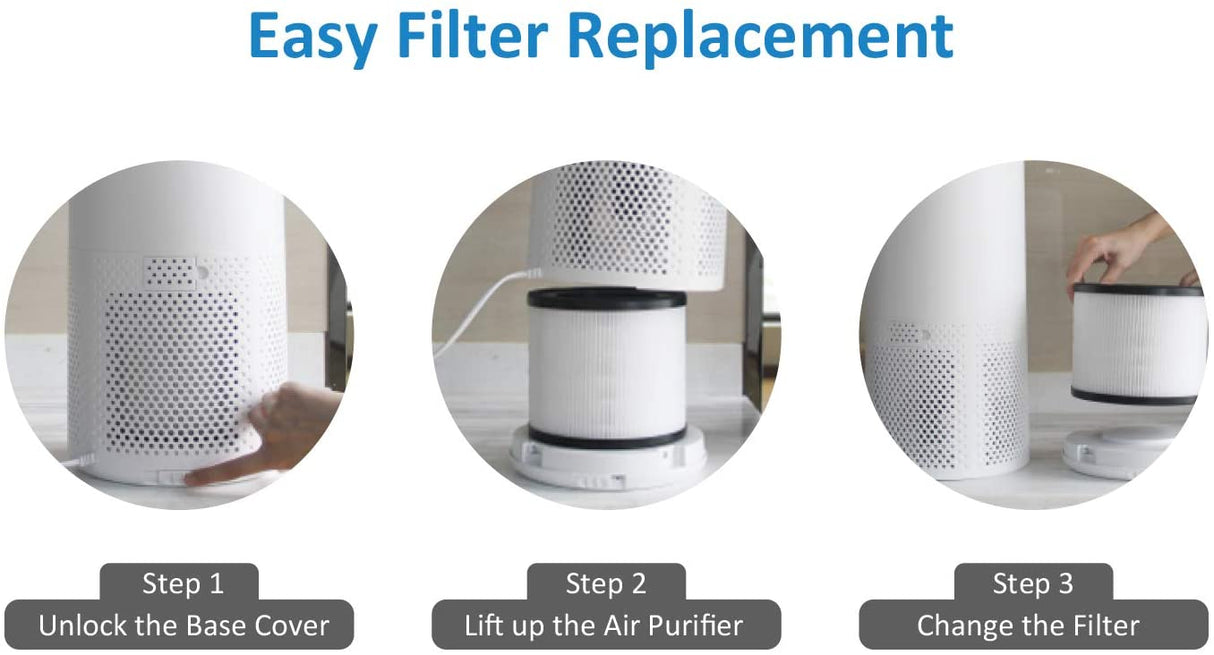 Easy Filter Replacement

Step 1
Unlock the Base Cover

Step 2
Lift up the Air Purifier

Step 3
Change the Filter