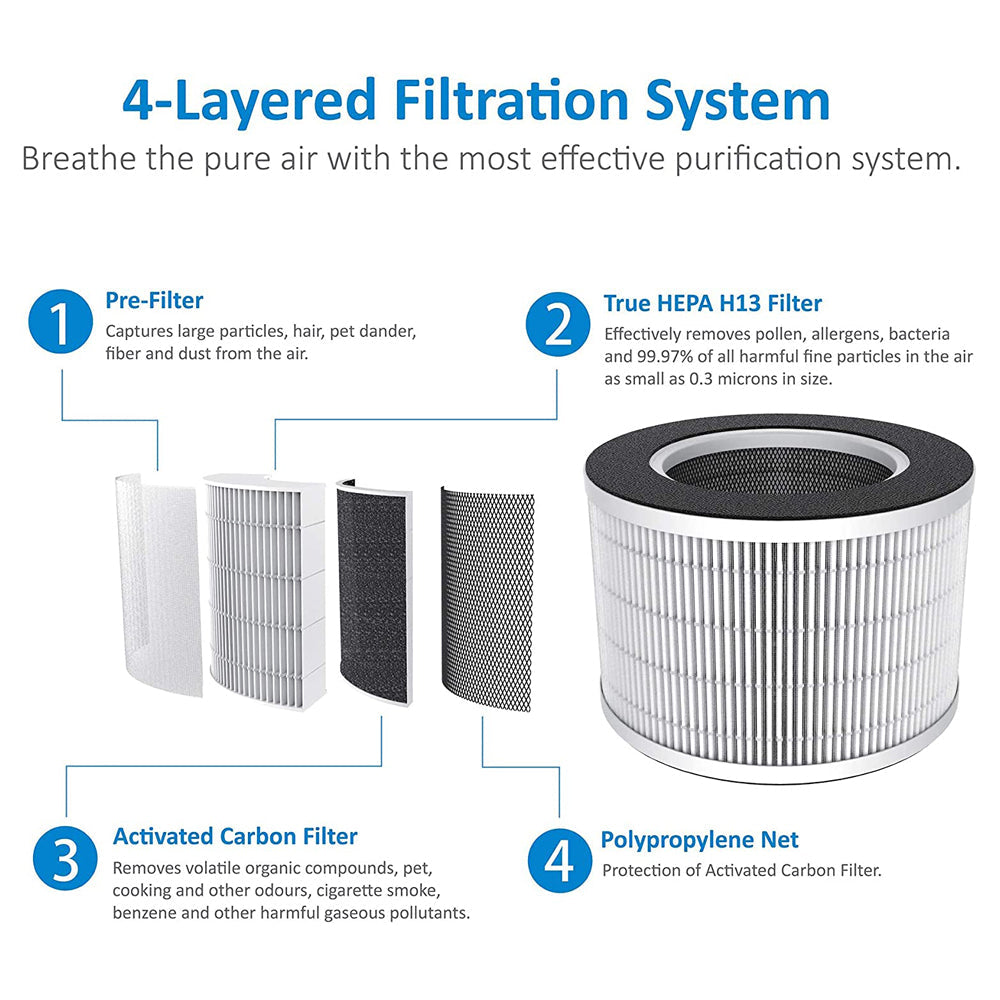 4-Layered Filtration System
Breathe the pure air with the most effective purification system.

1
Pre-Filter
Captures large particles, hair, pet dander, fiber and dust from the air.

2
True HEPA H13 Filter
Effectively removes pollen, allergens, bacteria and 99.97% of all harmful fine particles in the air as small as 0.3 microns in size.

3
Activated Carbon Filter
Removes volatile organic compounds, pet, cooking and other odours, cigarette smoke, benzene and other harmful gaseous pollutants.

4
Polypropylene Net
Protection of Activated Carbon Filter.