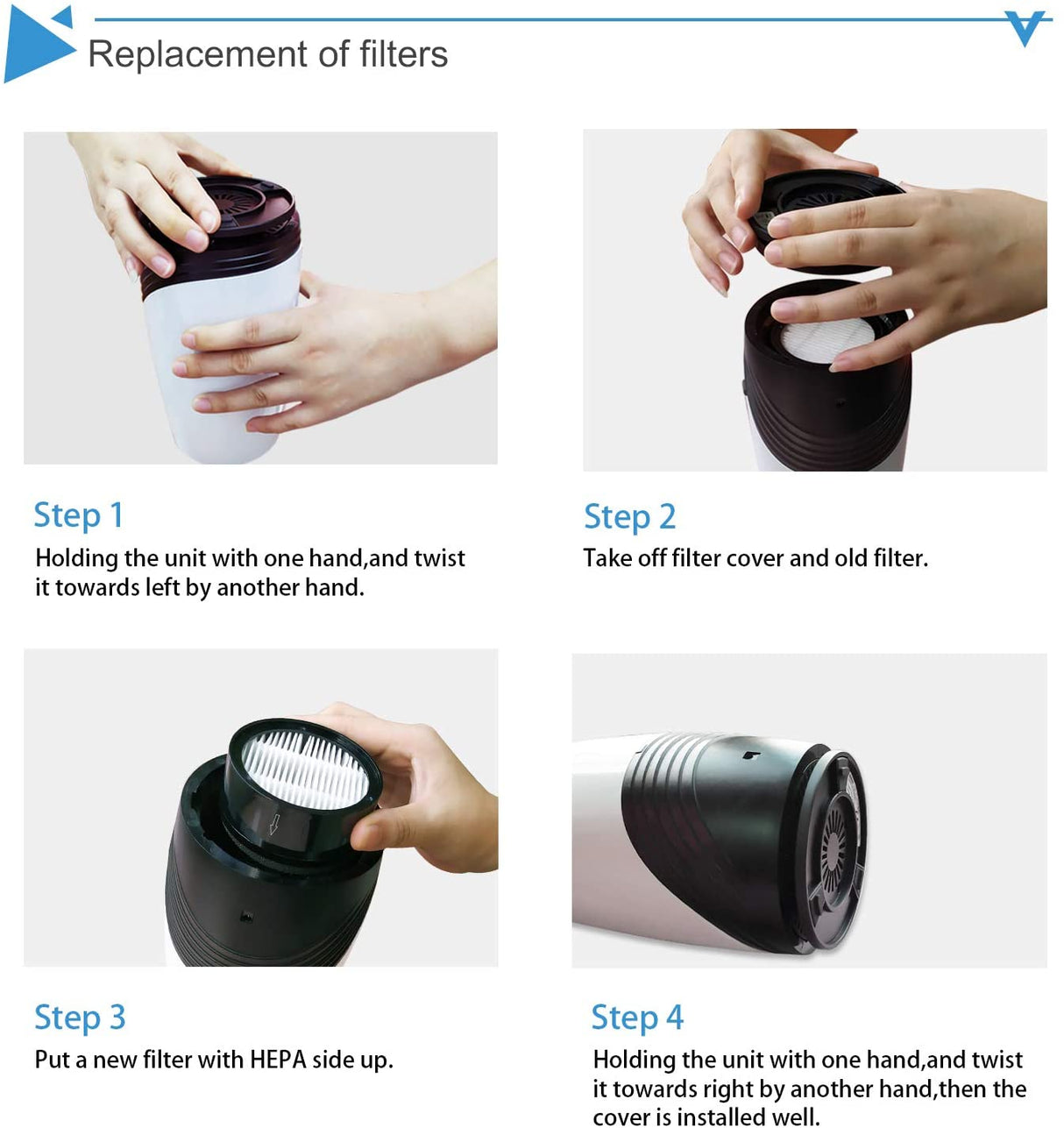 Replacement of filters

Step 1
Holding the unit with one hand,and twist it towards left by another hand.

Step 2
Take off filter cover and old filter.

Step 3
Put a new filter with HEPA side up.

Step 4
Holding the unit with one hand,and twist it towards right by another hand,then the cover is installed well.