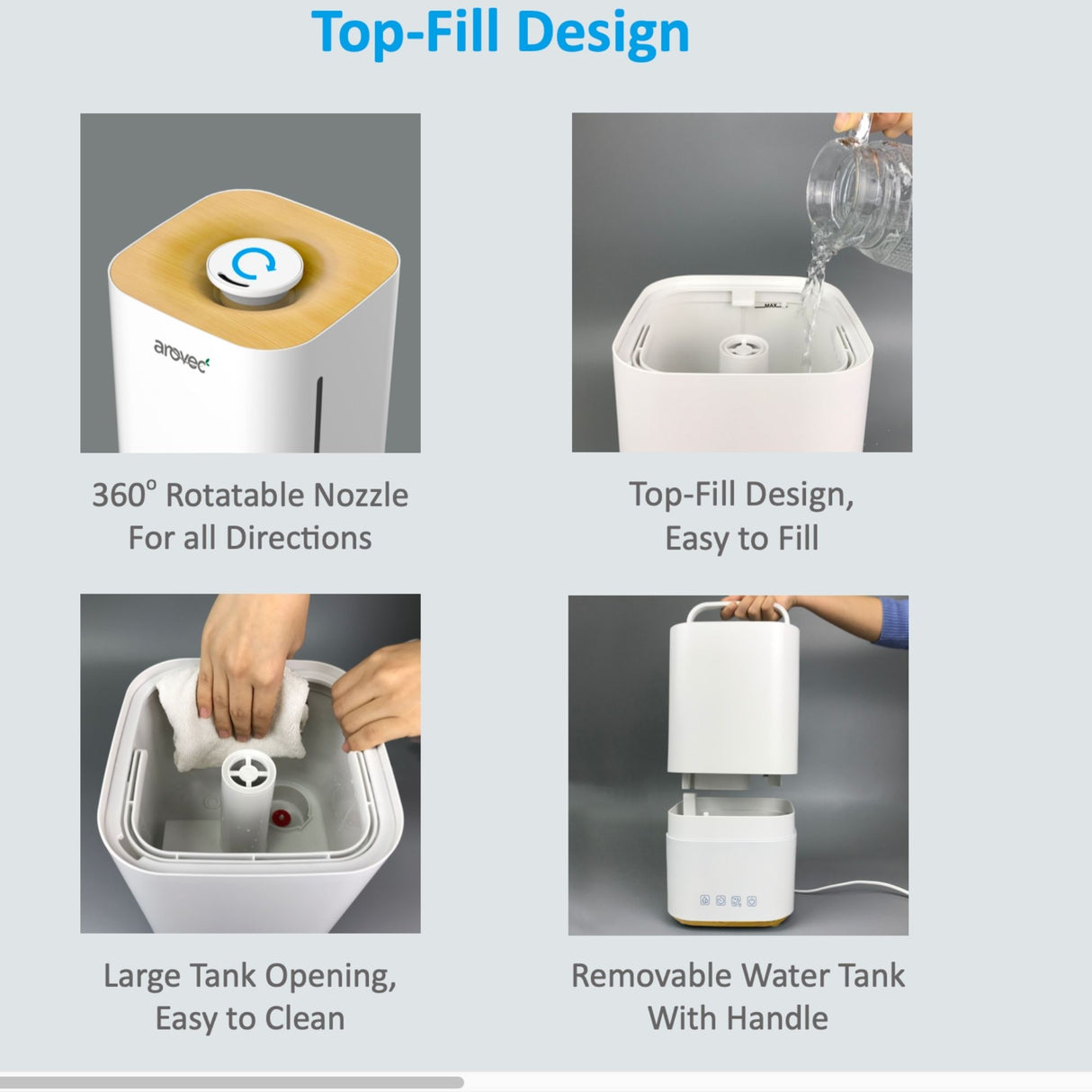 Top-Fill Design

arovec

360° Rotatable Nozzle For all Directions

MAX

Top-Fill Design, Easy to Fill

Large Tank Opening, Easy to Clean

Removable Water Tank With Handle