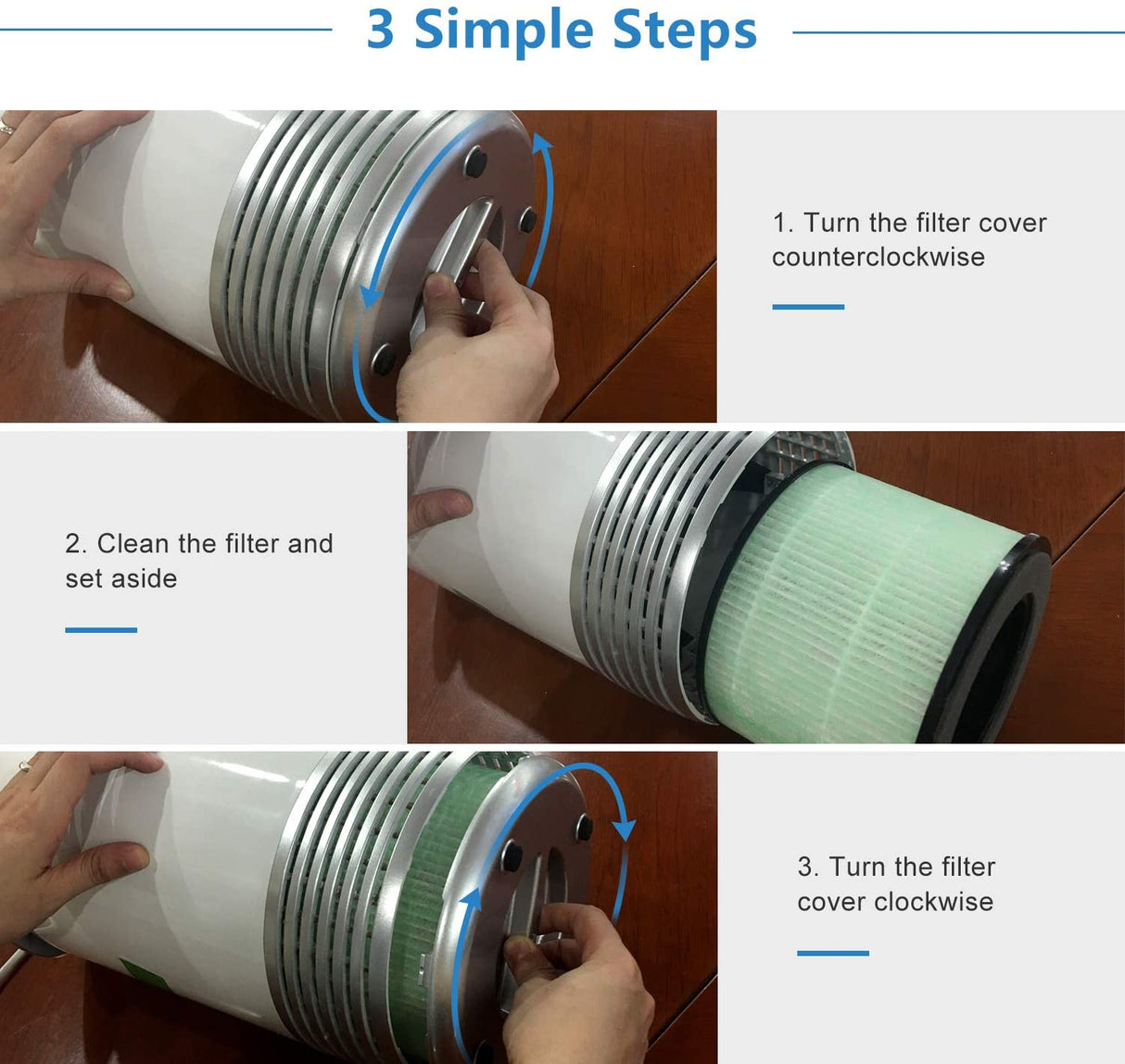 3 Simple Steps

1. Turn the filter cover counterclockwise

2. Clean the filter and set aside

3. Turn the filter cover clockwise