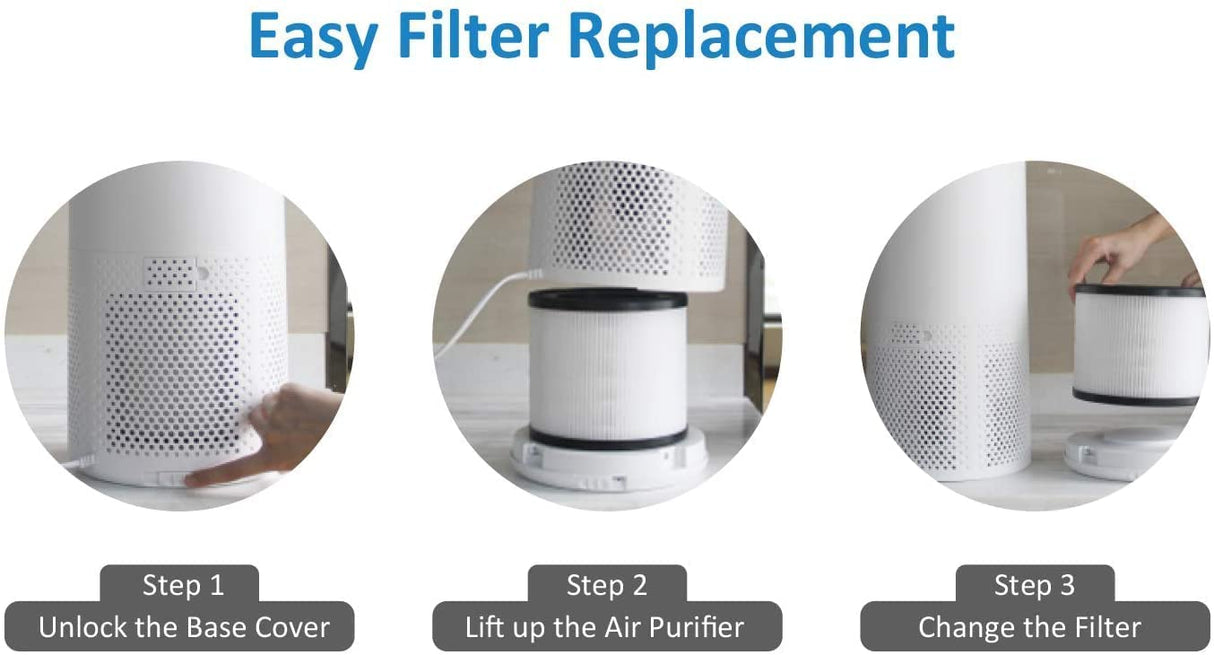 Easy Filter Replacement

Step 1
Unlock the Base Cover

Step 2
Lift up the Air Purifier

Step 3
Change the Filter