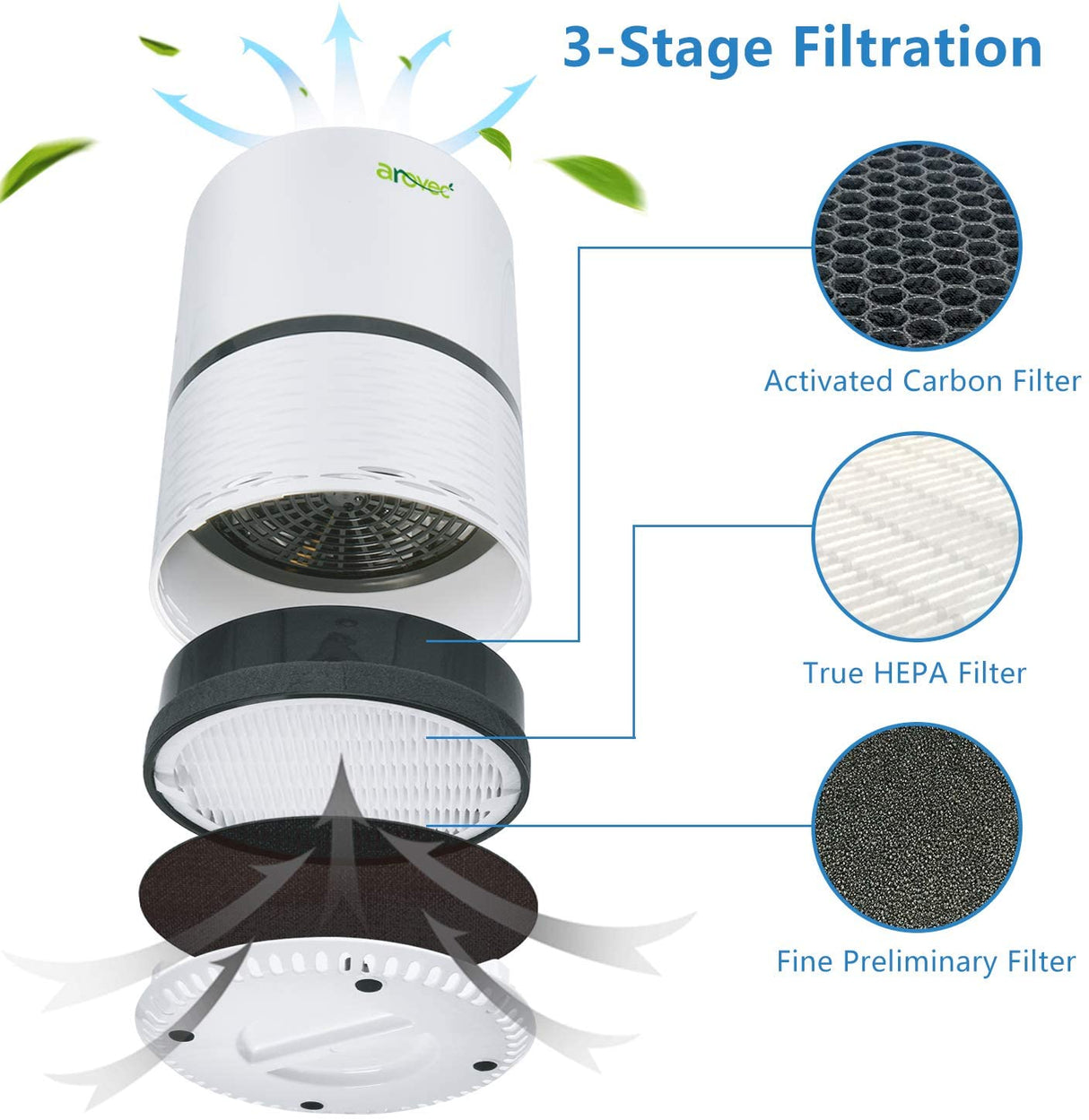 3-Stage Filtration

arovec

Activated Carbon Filter

True HEPA Filter

Fine Preliminary Filter