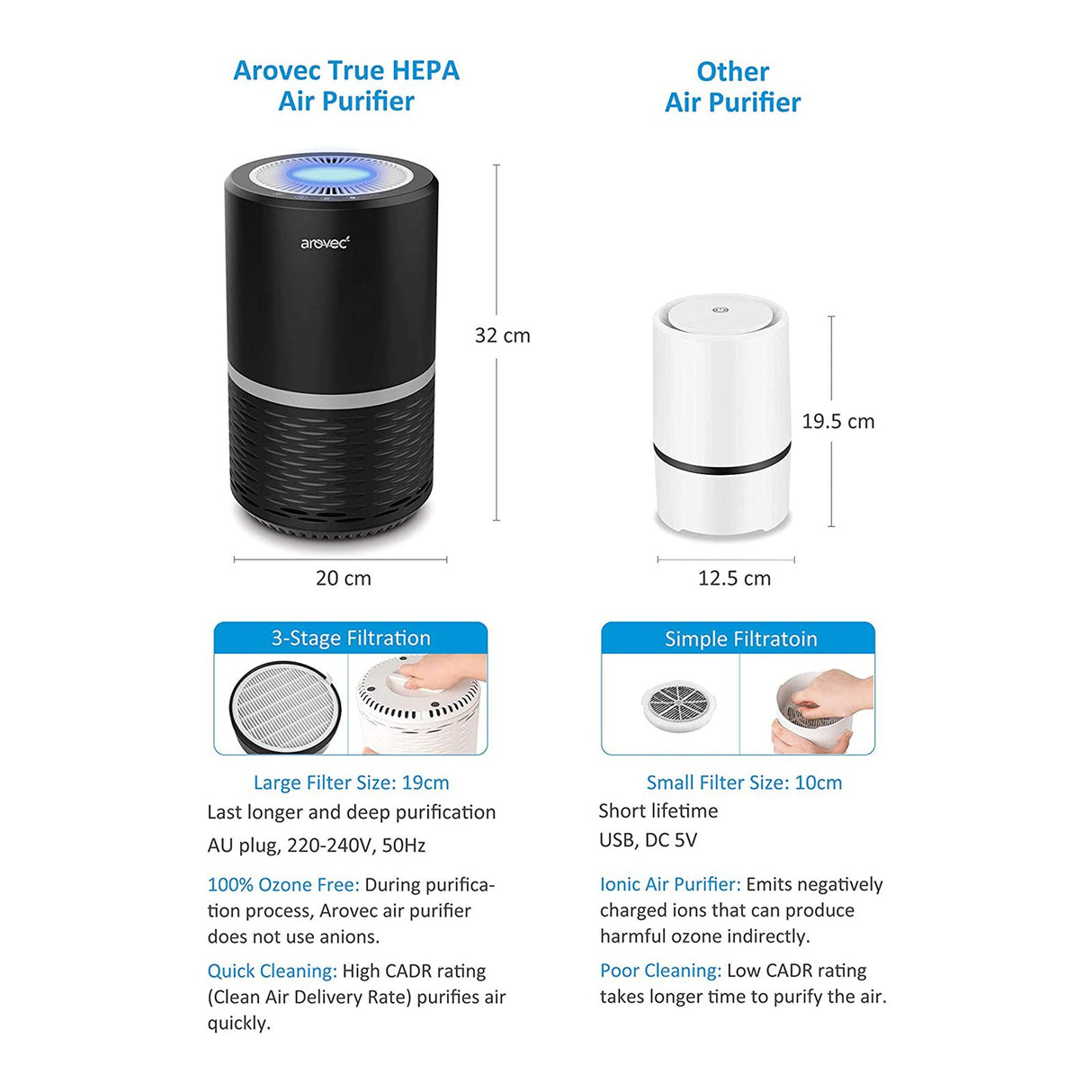 Arovec True HEPA Air Purifier

arovec

32 cm

20 cm

3-Stage Filtration

Large Filter Size: 19cm

Last longer and deep purification

AU plug, 220-240V, 50Hz

100% Ozone Free: During purification process, Arovec air purifier does not use anions.

Quick Cleaning: High CADR rating (Clean Air Delivery Rate) purifies air quickly.

Other Air Purifier

19.5 cm

12.5 cm

Simple Filtratoin

Small Filter Size: 10cm

Short lifetime

USB, DC 5V

Ionic Air Purifier: Emits negatively charged ions that can produce harmful ozone indirectly.

Poor Cleaning: Low CADR rating takes longer time to purify the air.