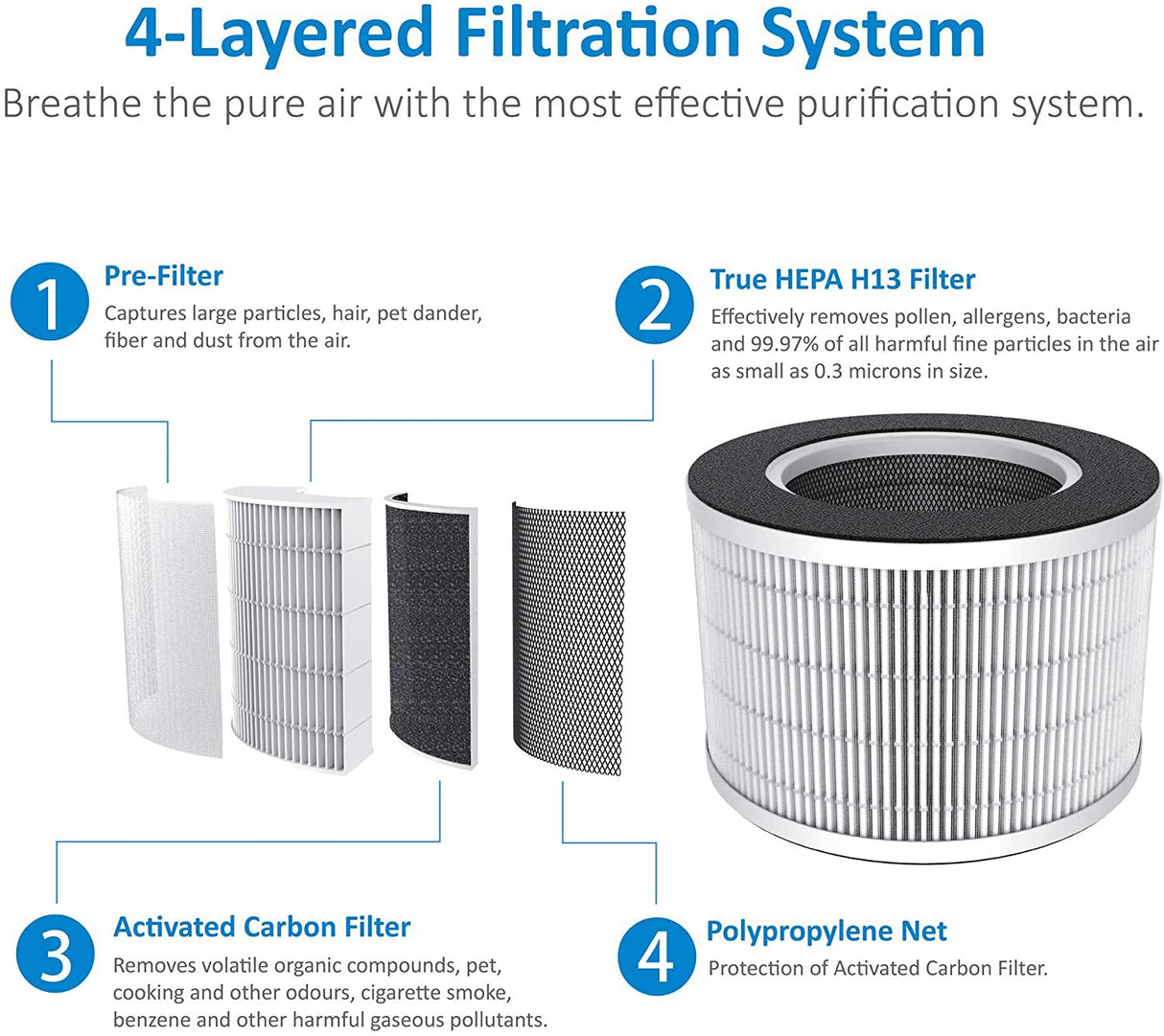 4-Layered Filtration System

Breathe the pure air with the most effective purification system.

1
Pre-Filter
Captures large particles, hair, pet dander, fiber and dust from the air.

2
True HEPA H13 Filter
Effectively removes pollen, allergens, bacteria and 99.97% of all harmful fine particles in the air as small as 0.3 microns in size.

3
Activated Carbon Filter
Removes volatile organic compounds, pet, cooking and other odours, cigarette smoke, benzene and other harmful gaseous pollutants.

4
Polypropylene Net
Protection of Activated Carbon Filter.