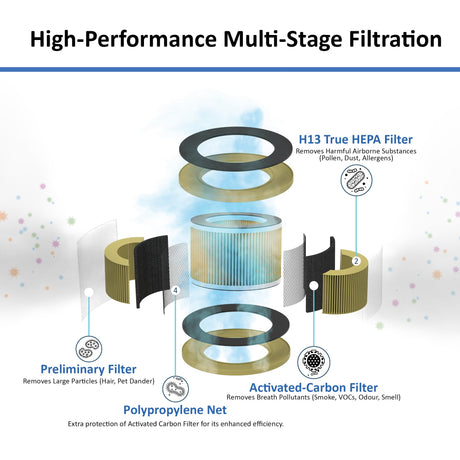 High-Performance Multi-Stage Filtration

H13 True HEPA Filter
Removes Harmful Airborne Substances (Pollen, Dust, Allergens)

2

4

Preliminary Filter
Removes Large Particles (Hair, Pet Dander)

Activated-Carbon Filter
Removes Breath Pollutants (Smoke, VOCs, Odour, Smell)

Polypropylene Net
Extra protection of Activated Carbon Filter for its enhanced efficiency.