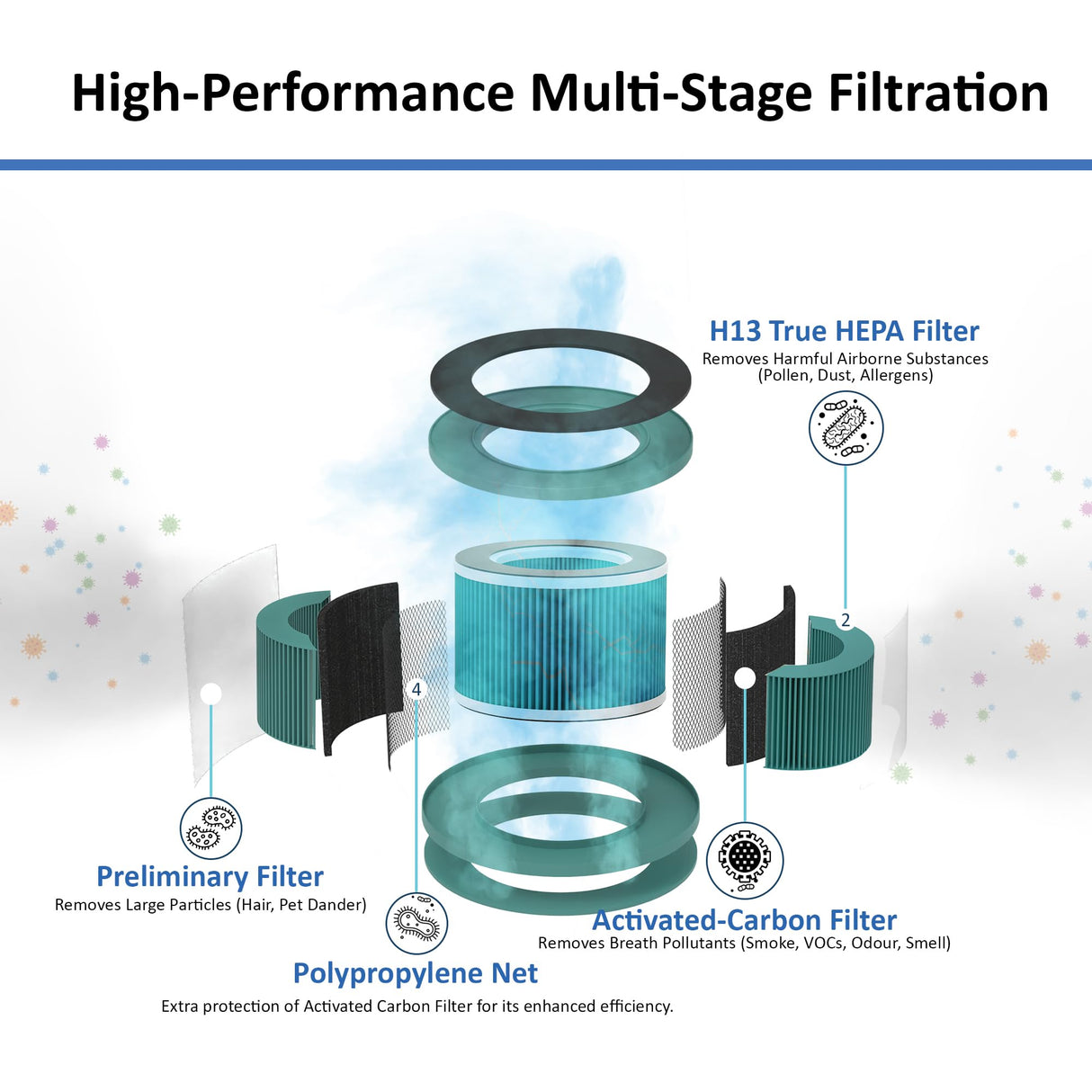 High-Performance Multi-Stage Filtration

H13 True HEPA Filter
Removes Harmful Airborne Substances (Pollen, Dust, Allergens)

2

4

Preliminary Filter
Removes Large Particles (Hair, Pet Dander)

Activated-Carbon Filter
Removes Breath Pollutants (Smoke, VOCs, Odour, Smell)

Polypropylene Net
Extra protection of Activated Carbon Filter for its enhanced efficiency.