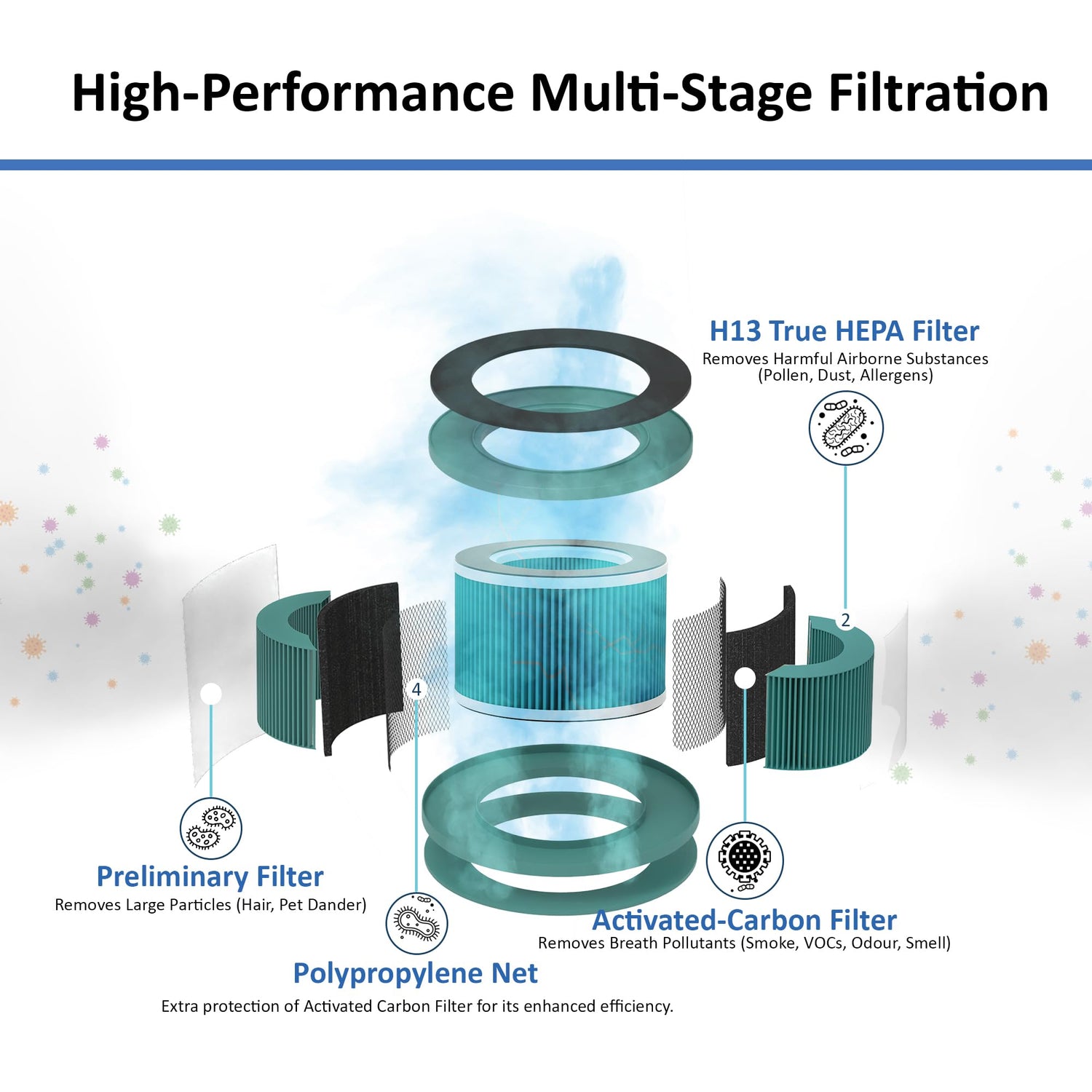 High-Performance Multi-Stage Filtration

H13 True HEPA Filter
Removes Harmful Airborne Substances (Pollen, Dust, Allergens)

2

4

Preliminary Filter
Removes Large Particles (Hair, Pet Dander)

Activated-Carbon Filter
Removes Breath Pollutants (Smoke, VOCs, Odour, Smell)

Polypropylene Net
Extra protection of Activated Carbon Filter for its enhanced efficiency.