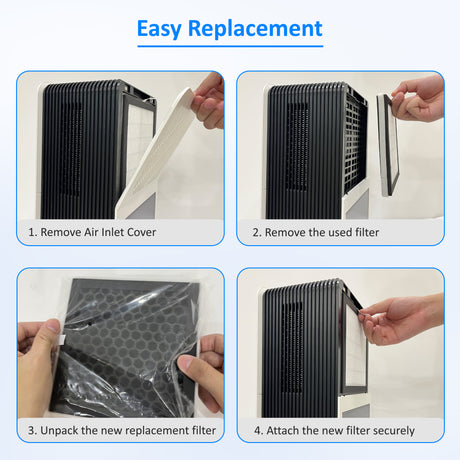 Easy Replacement

1. Remove Air Inlet Cover

2. Remove the used filter

3. Unpack the new replacement filter

4. Attach the new filter securely